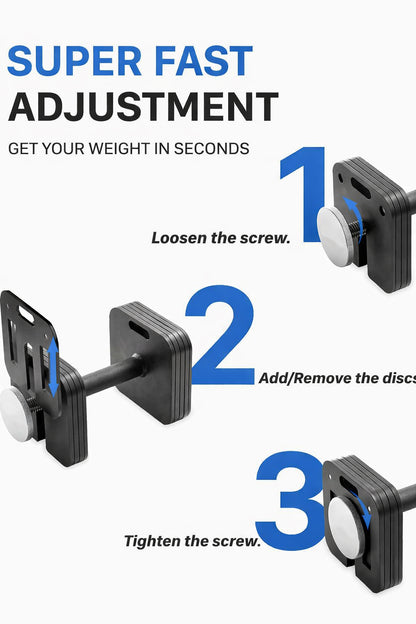 SUPER FAST
ADJUSTMENT

GET YOUR WEIGHT IN SECONDS

1

Loosen the screw.

2

Add/Remove the discs

3

Tighten the screw.