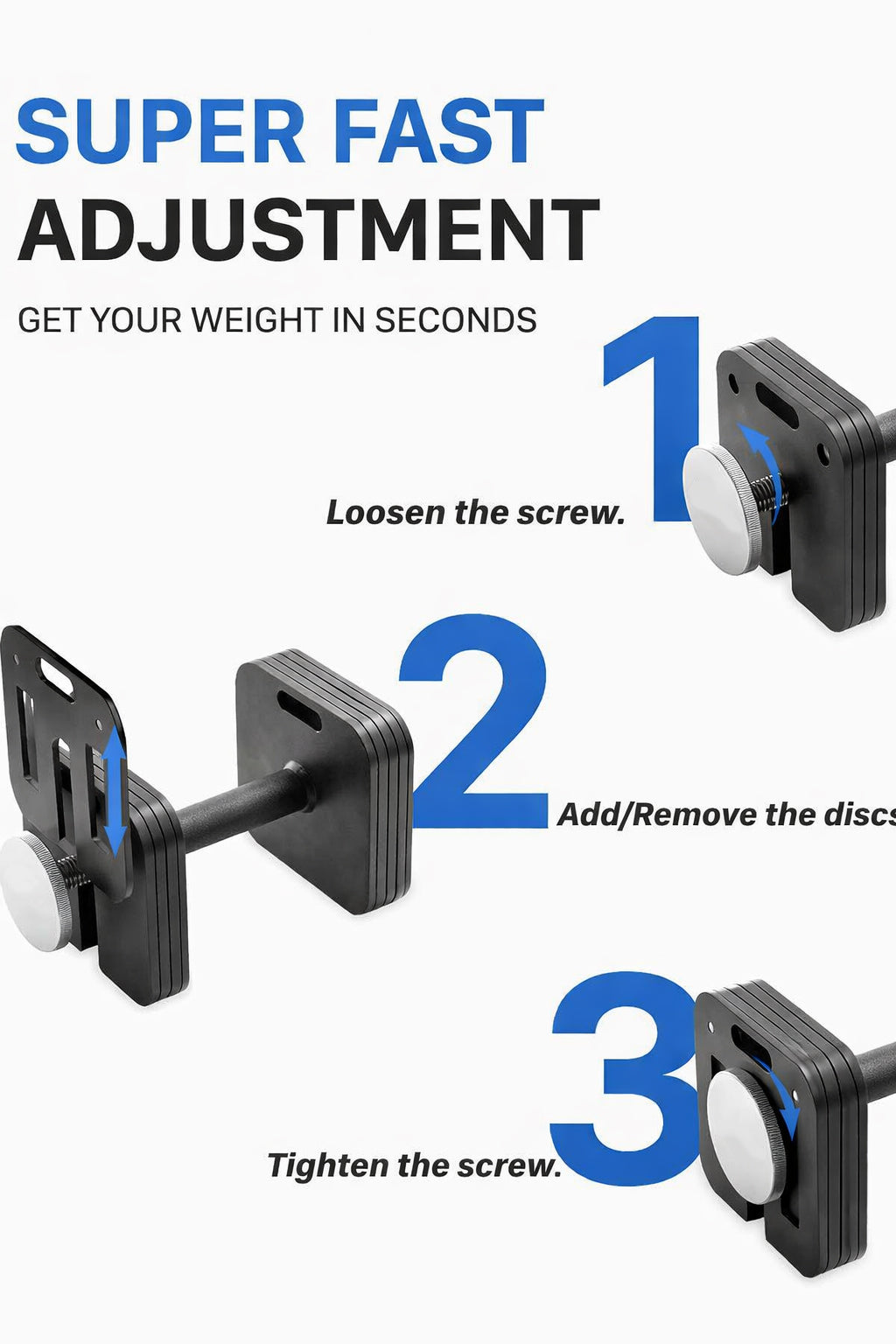 SUPER FAST
ADJUSTMENT

GET YOUR WEIGHT IN SECONDS

1

Loosen the screw.

2

Add/Remove the discs

3

Tighten the screw.